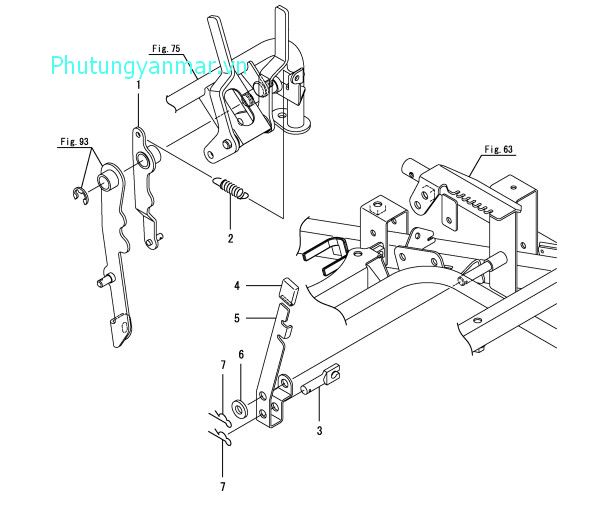 Phutungyanmar.vn

Fig. 75

1

Fig. 93

2

Fig. 63

4

5

6

7

3

7